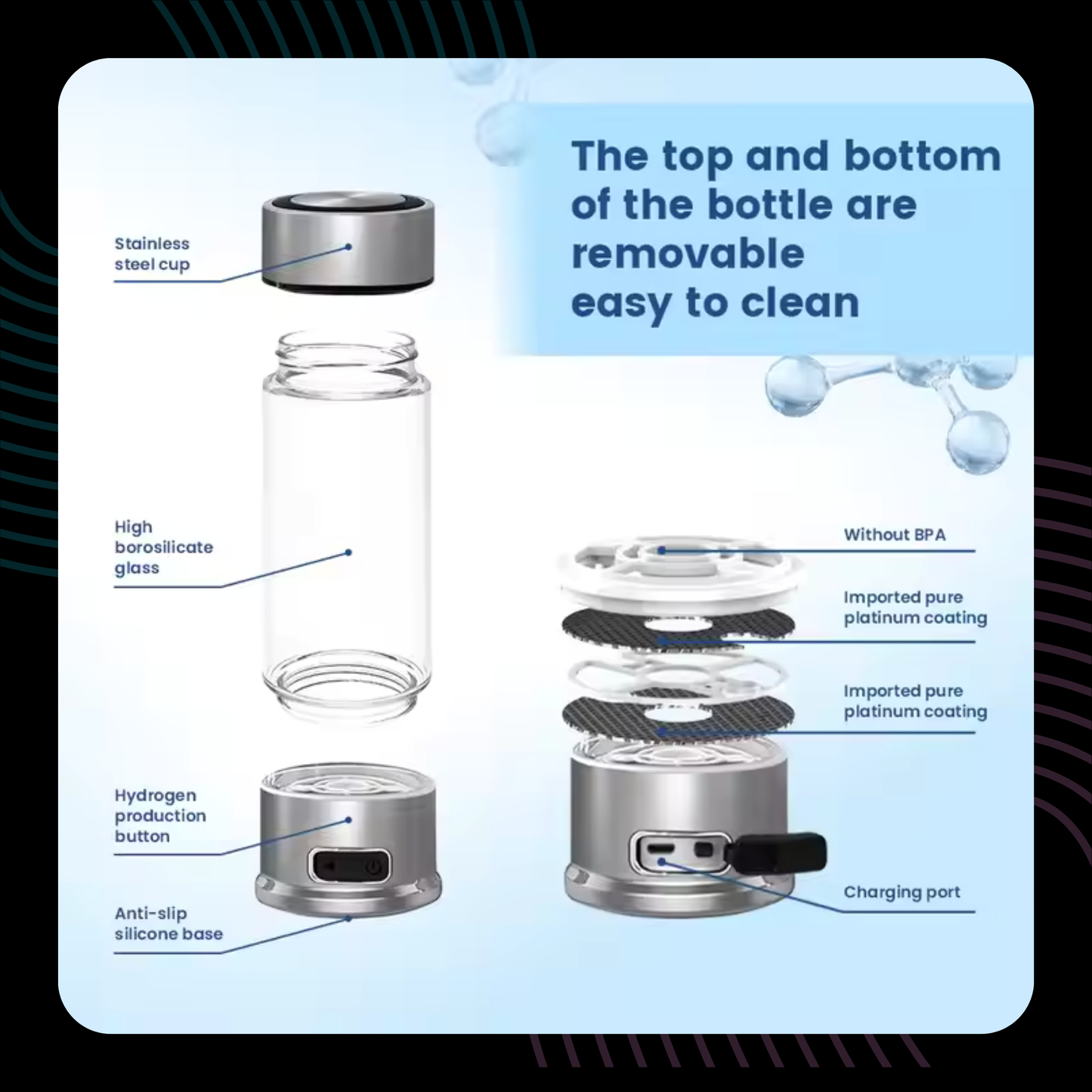 The top and bottom of the bottle are removable easy to clean

Stainless steel cup

High borosilicate glass

Hydrogen production button

Anti-slip silicone base

Without BPA

Imported pure platinum coating

Imported pure platinum coating

Charging port